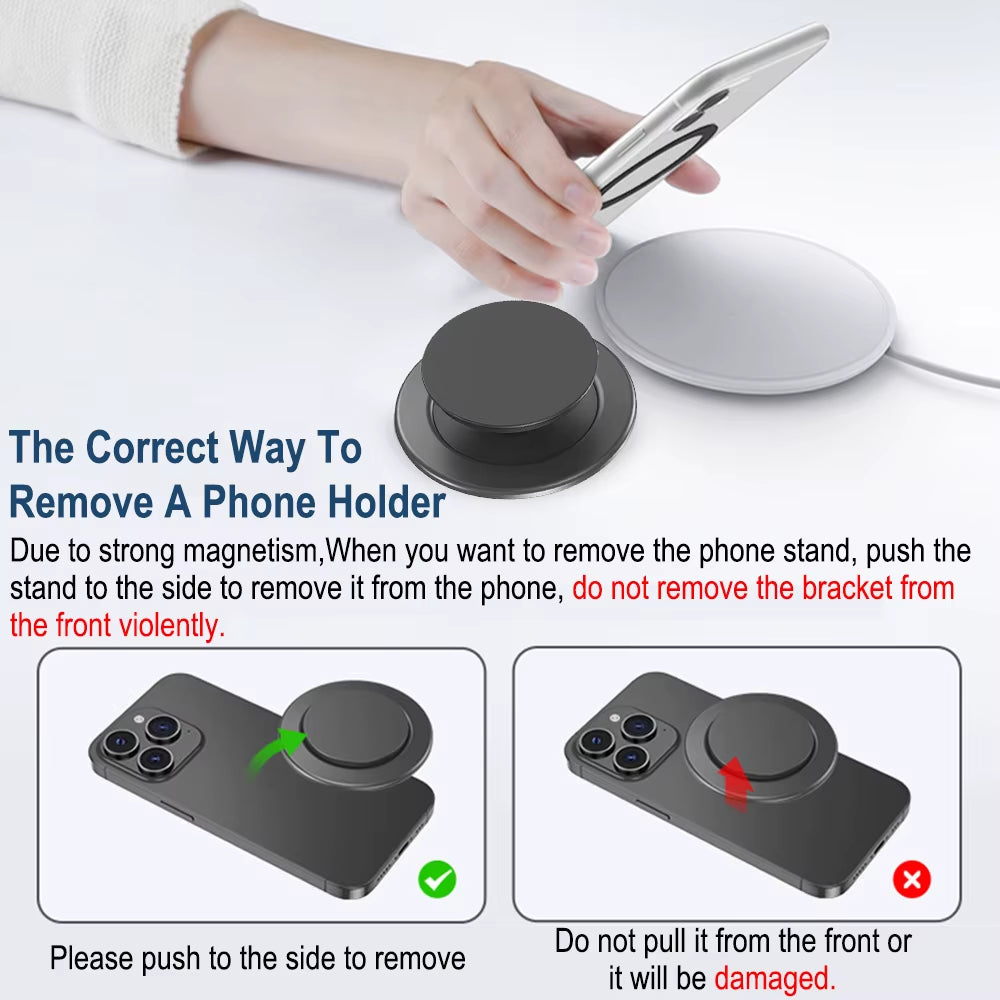 The Correct Way To Remove A Phone Holder

Due to strong magnetism,When you want to remove the phone stand, push the stand to the side to remove it from the phone, do not remove the bracket from the front violently.

Please push to the side to remove

Do not pull it from the front or it will be damaged.